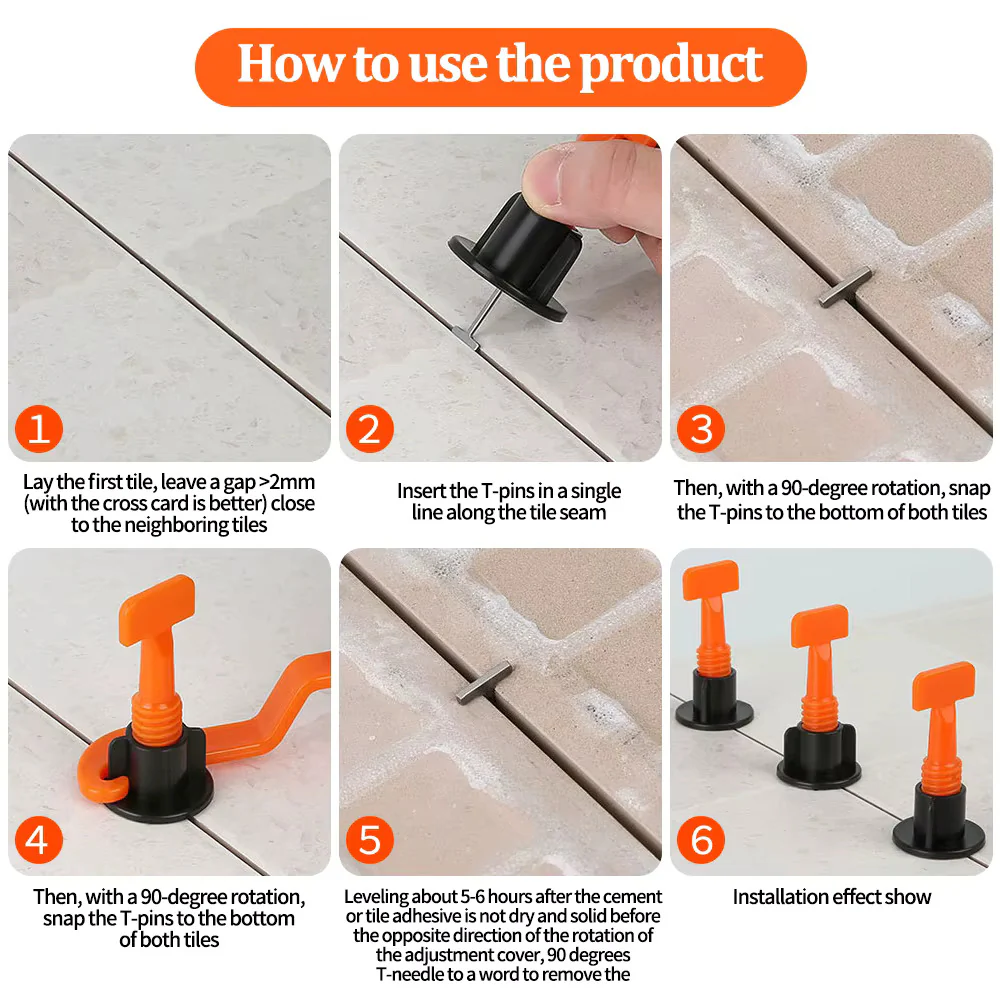 How to use the product

1

Lay the first tile, leave a gap >2mm (with the cross card is better) close to the neighboring tiles

2

Insert the T-pins in a single line along the tile seam

3

Then, with a 90-degree rotation, snap the T-pins to the bottom of both tiles

4

Then, with a 90-degree rotation, snap the T-pins to the bottom of both tiles

5

Leveling about 5-6 hours after the cement or tile adhesive is not dry and solid before the opposite direction of the rotation of the adjustment cover, 90 degrees T-needle to a word to remove the

6

Installation effect show